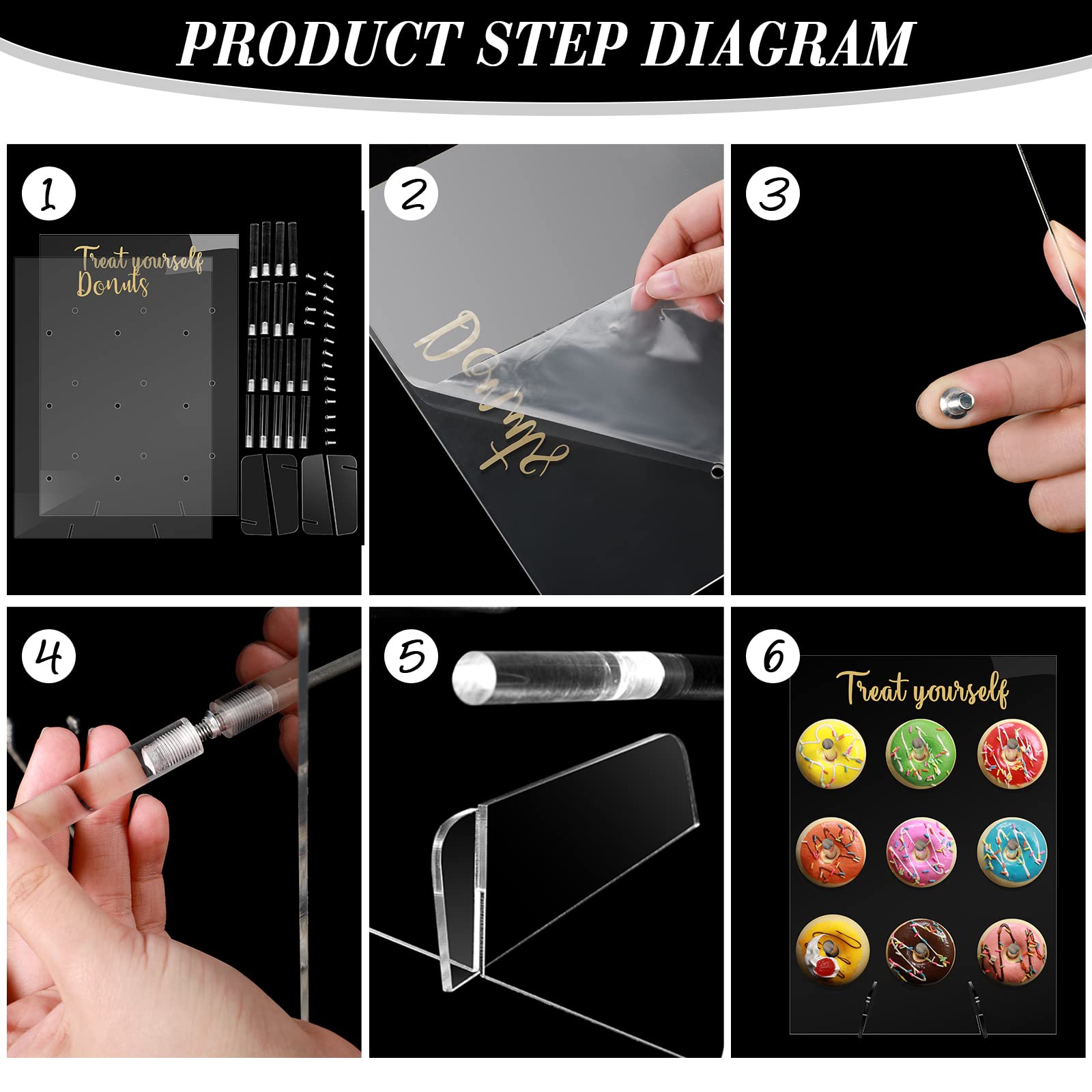 PRODUCT STEP DIAGRAM

1

Treat yourself
Donuts

2

Donuts

3

4

5

6

Treat yourself